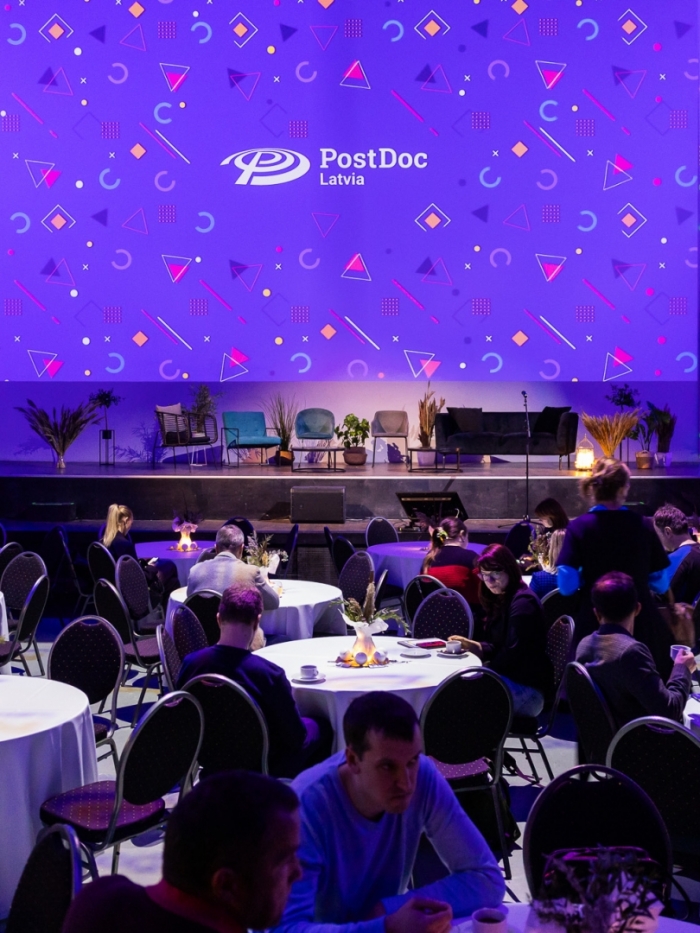 PostDoc
Latvia