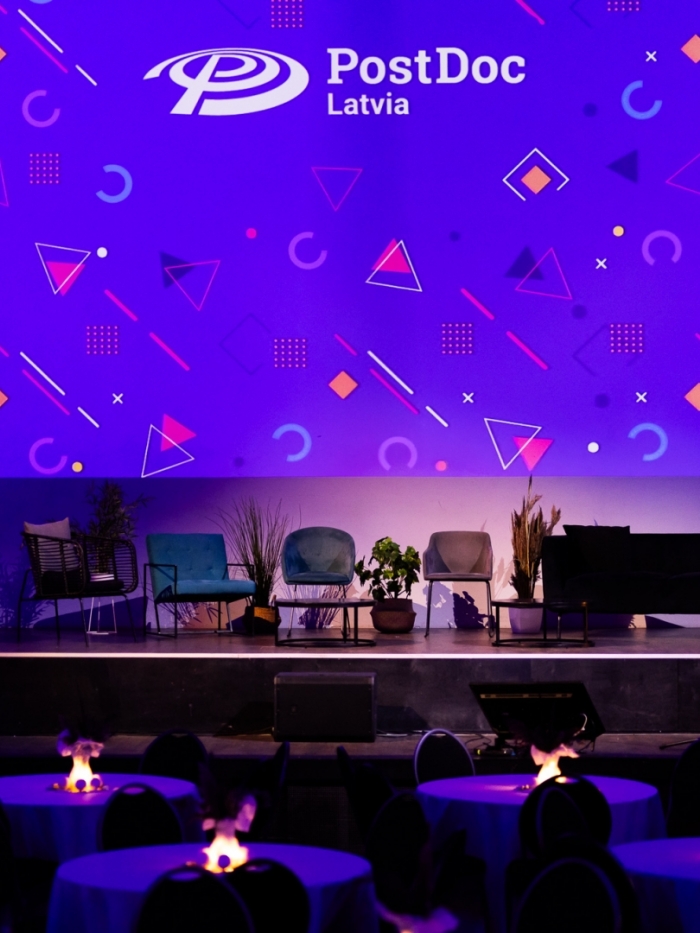 PostDoc
Latvia