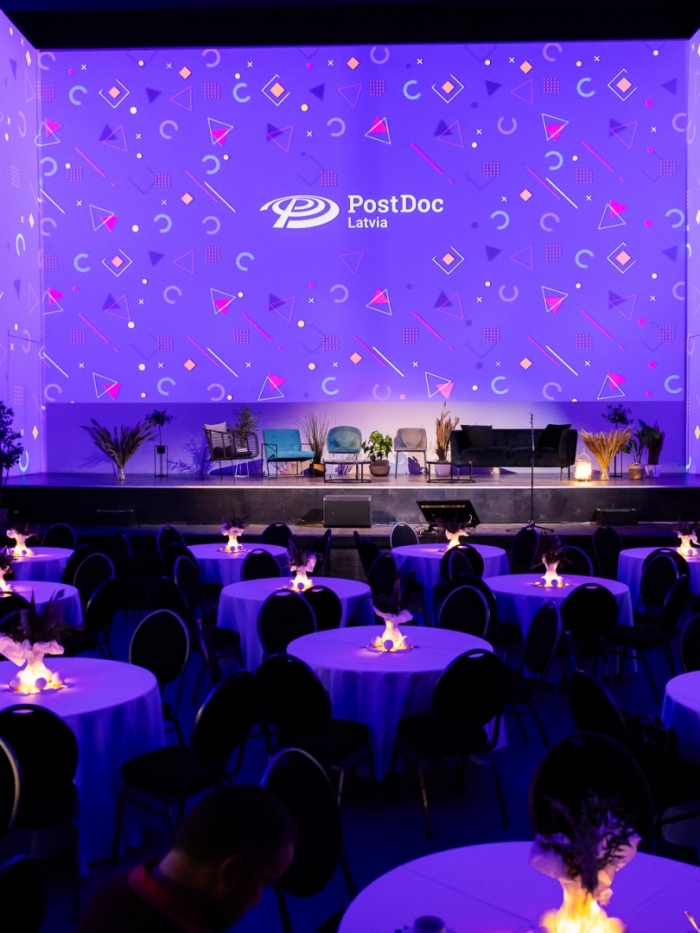 PostDoc
Latvia